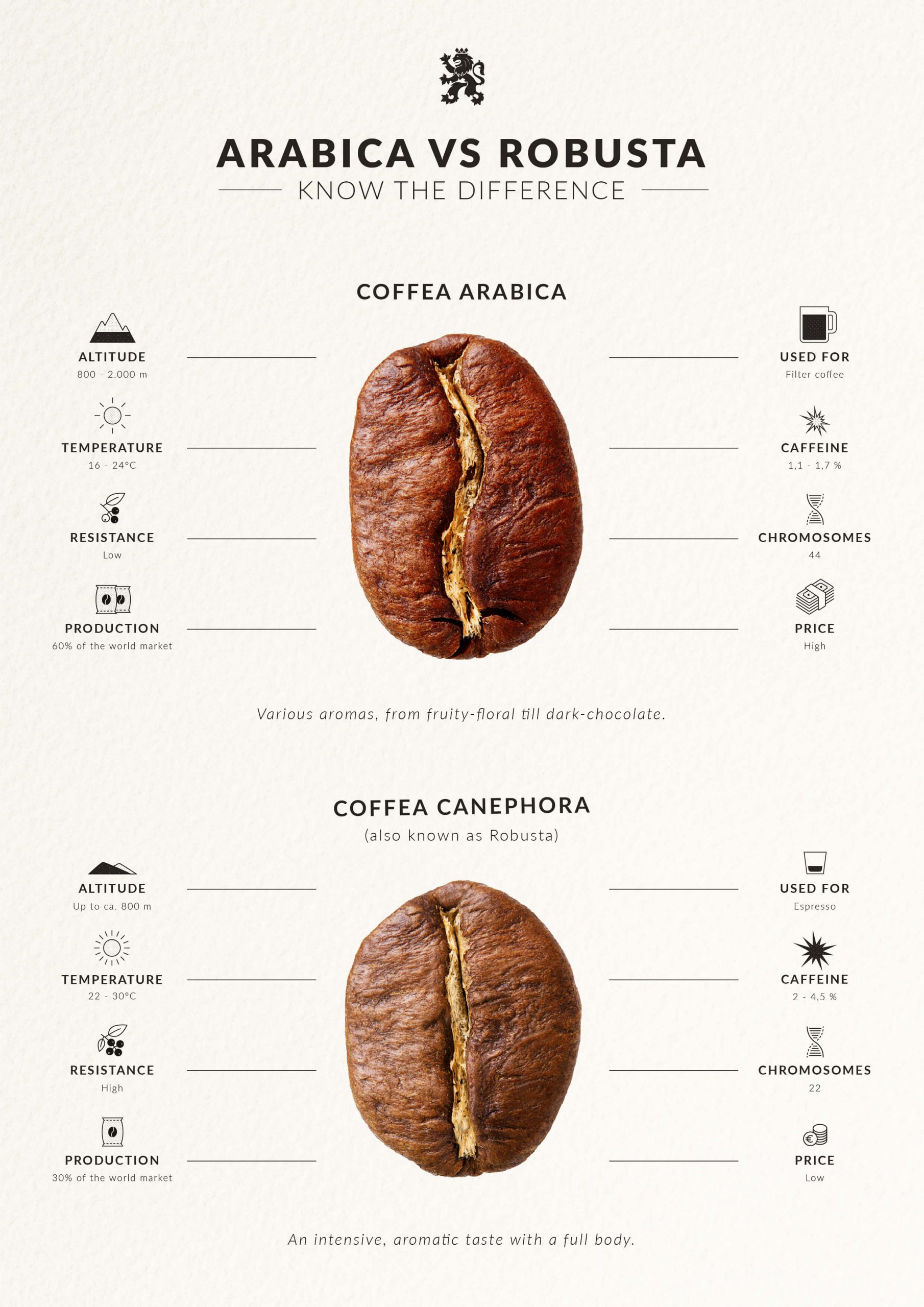 ARABICA VS ROBUSTA
KNOW THE DIFFERENCE

COFFEA ARABICA

ALTITUDE
800 - 2.000 m

TEMPERATURE
16 - 24°C

RESISTANCE
Low

PRODUCTION
60% of the world market

USED FOR
Filter coffee

CAFFEINE
1,1 - 1,7 %

CHROMOSOMES
44

PRICE
High

Various aromas, from fruity-floral till dark-chocolate.

COFFEA CANEPHORA
(also known as Robusta)

ALTITUDE
Up to ca. 800 m

TEMPERATURE
22 - 30°C

RESISTANCE
High

PRODUCTION
30% of the world market

USED FOR
Espresso

CAFFEINE
2 - 4,5 %

CHROMOSOMES
22

PRICE
Low

An intensive, aromatic taste with a full body.